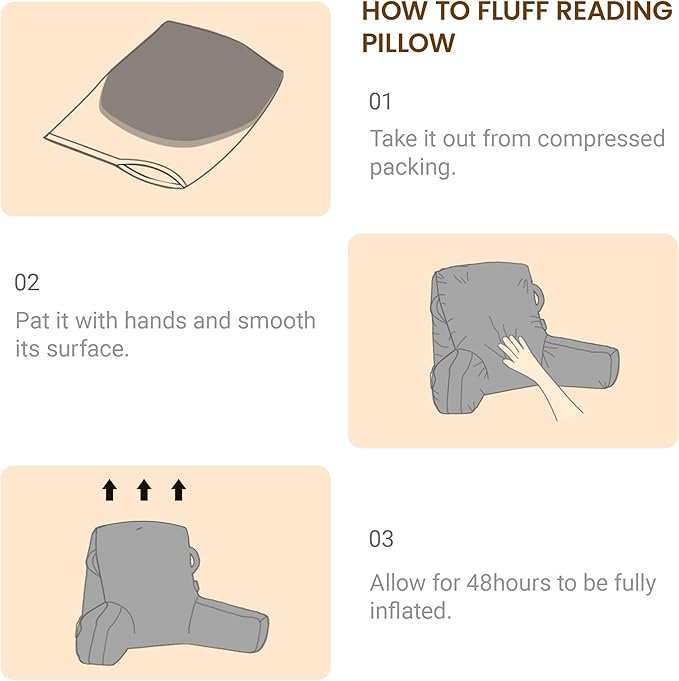 HOW TO FLUFF READING PILLOW

01

Take it out from compressed packing.

02

Pat it with hands and smooth its surface.

03

Allow for 48hours to be fully inflated.