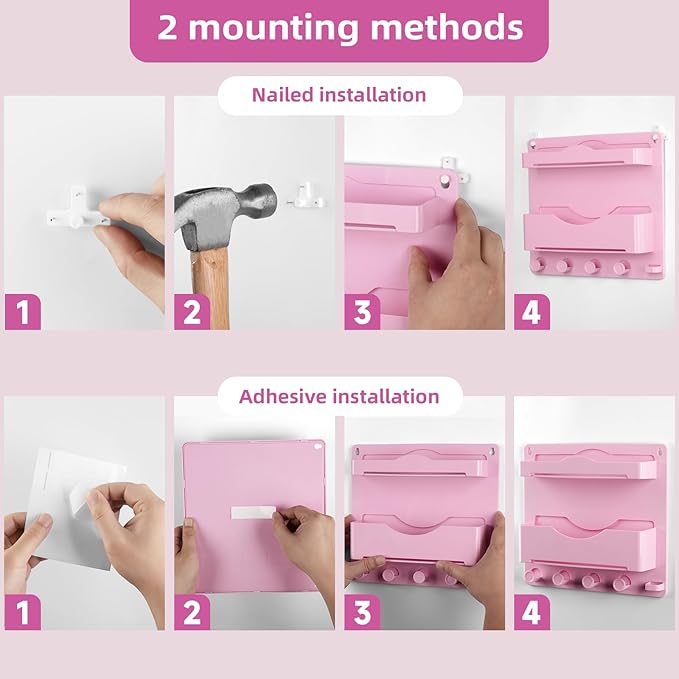 2 mounting methods

Nailed installation

1

2

3

4

Adhesive installation

1

2

3

4