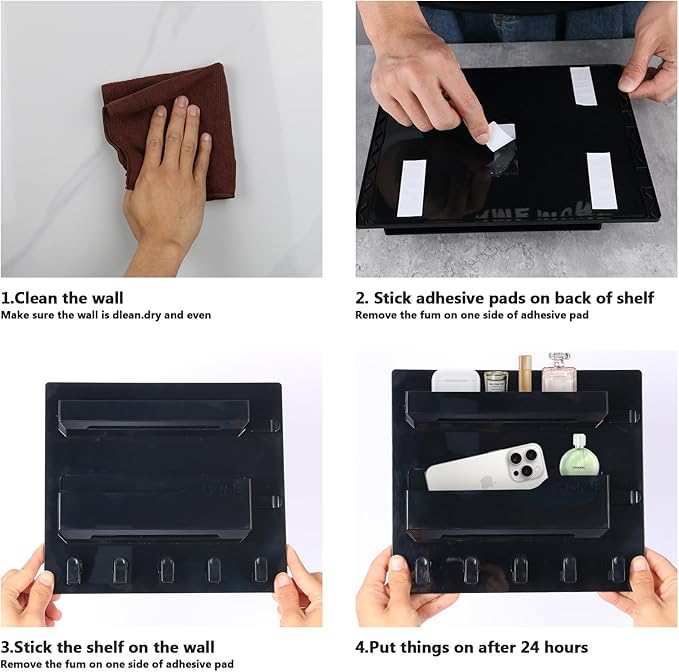 1.Clean the wall
Make sure the wall is dlean.dry and even

2. Stick adhesive pads on back of shelf
Remove the fum on one side of adhesive pad

3.Stick the shelf on the wall
Remove the fum on one side of adhesive pad

4.Put things on after 24 hours