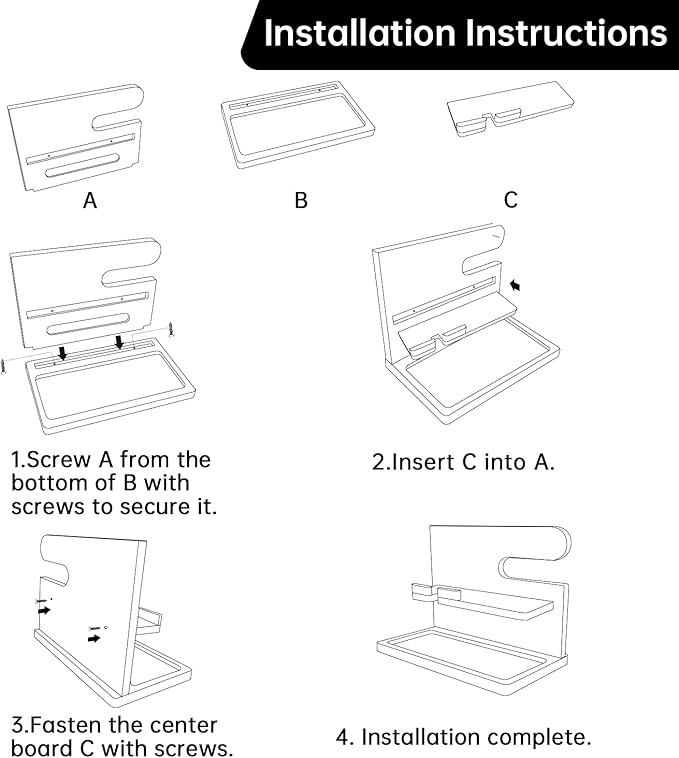 Installation Instructions

A

B

C

1.Screw A from the bottom of B with screws to secure it.

2.Insert C into A.

3.Fasten the center board C with screws.

4. Installation complete.