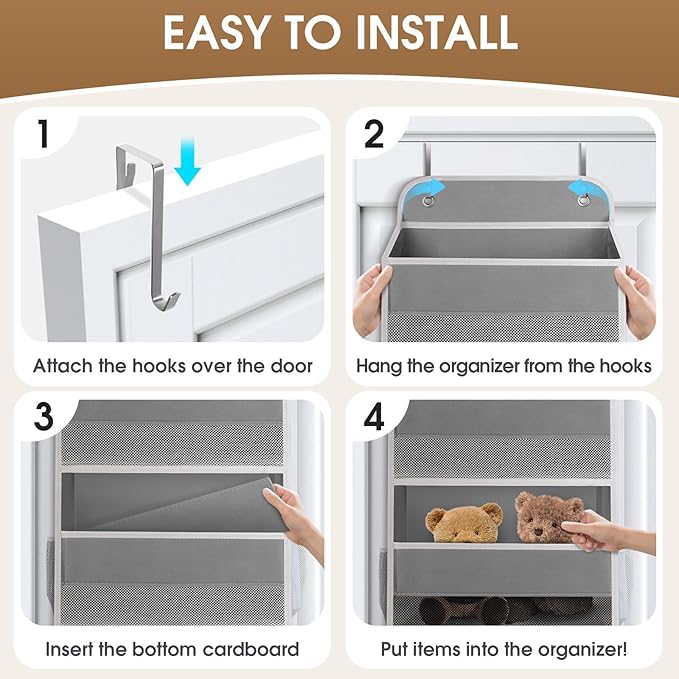 EASY TO INSTALL

1

Attach the hooks over the door

2

Hang the organizer from the hooks

3

Insert the bottom cardboard

4

Put items into the organizer!