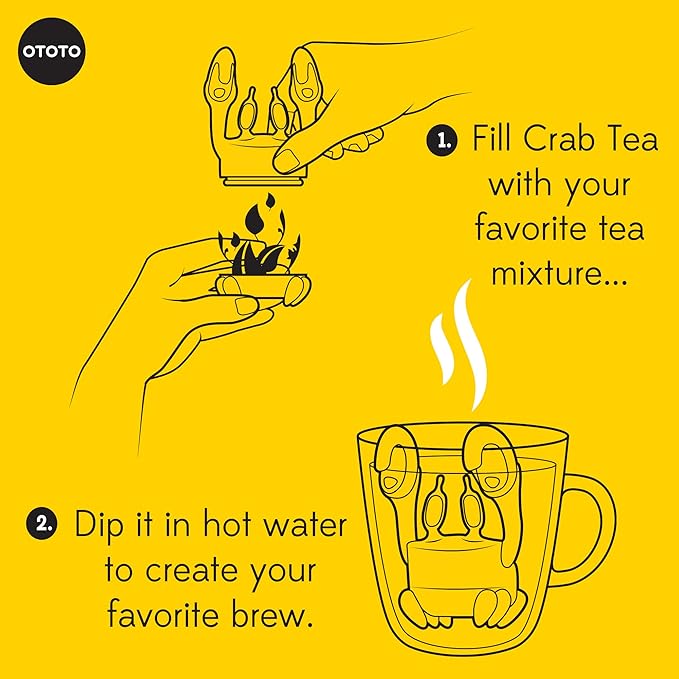 OTOTO

1. Fill Crab Tea with your favorite tea mixture...

2. Dip it in hot water to create your favorite brew.