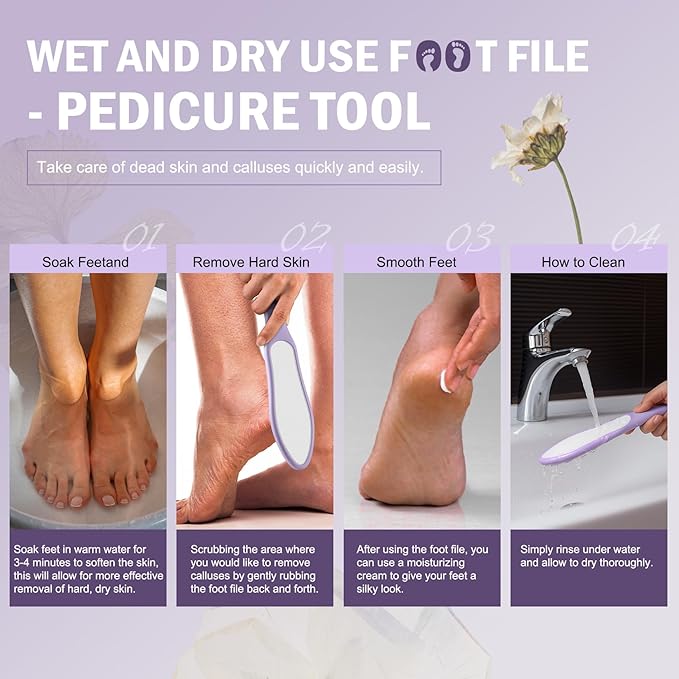 WET AND DRY USE FOOT FILE - PEDICURE TOOL

Take care of dead skin and calluses quickly and easily.

01
Soak Feetand

Soak feet in warm water for 3-4 minutes to soften the skin, this will allow for more effective removal of hard, dry skin.

02
Remove Hard Skin

Scrubbing the area where you would like to remove calluses by gently rubbing the foot file back and forth.

03
Smooth Feet

After using the foot file, you can use a moisturizing cream to give your feet a silky look.

04
How to Clean

Simply rinse under water and allow to dry thoroughly.