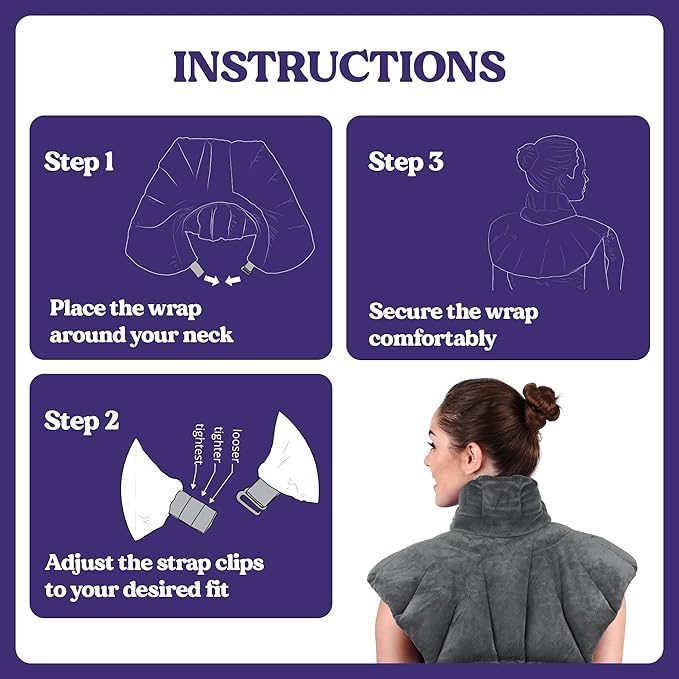 INSTRUCTIONS

Step 1

Place the wrap around your neck

Step 3

Secure the wrap comfortably

Step 2

tightest
tighter
looser

Adjust the strap clips to your desired fit