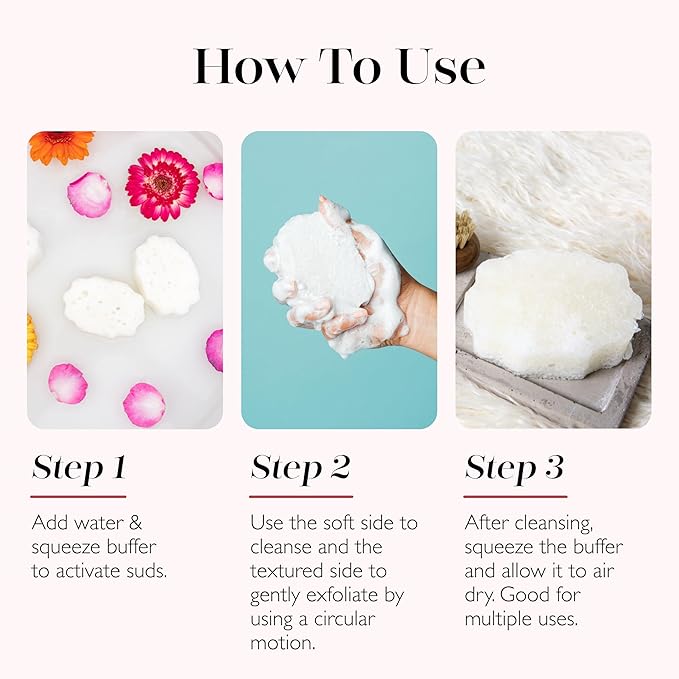 How To Use

Step 1

Add water & squeeze buffer to activate suds.

Step 2

Use the soft side to cleanse and the textured side to gently exfoliate by using a circular motion.

Step 3

After cleansing, squeeze the buffer and allow it to air dry. Good for multiple uses.