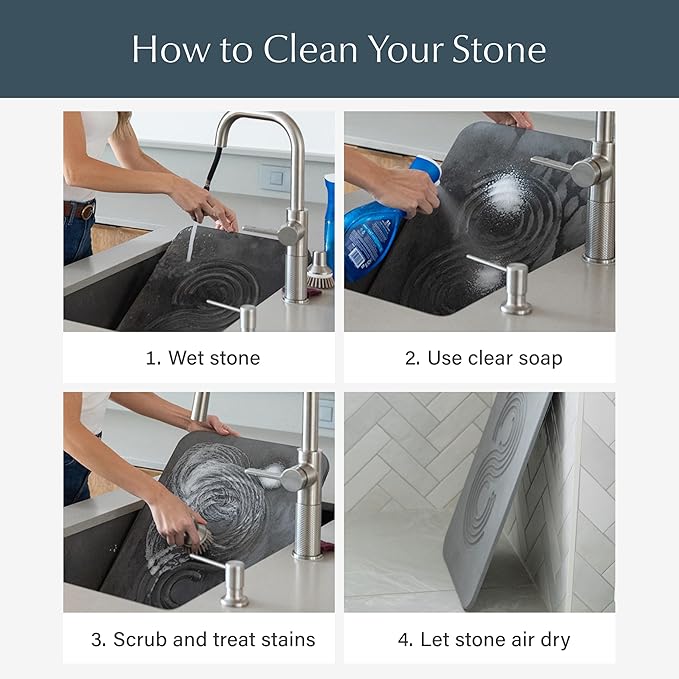 How to Clean Your Stone

1. Wet stone

2. Use clear soap

3. Scrub and treat stains

4. Let stone air dry