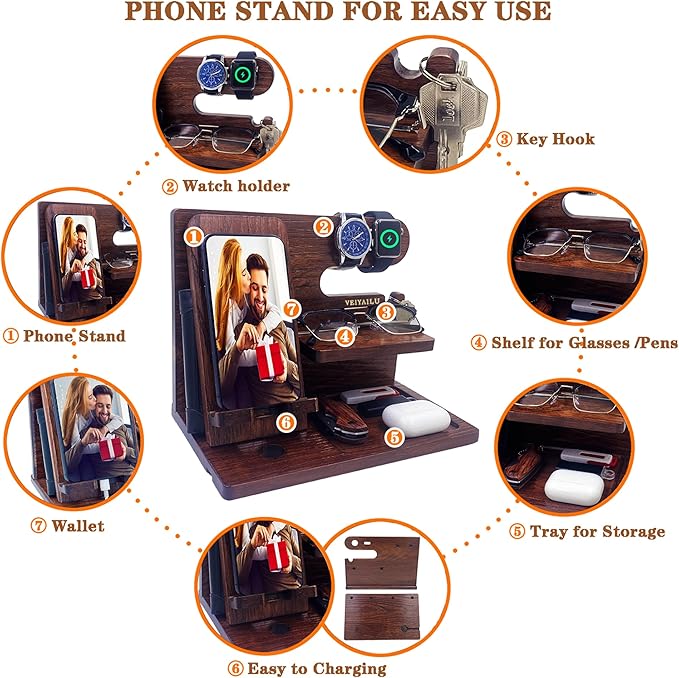 PHONE STAND FOR EASY USE

② Watch holder

③ Key Hook

① Phone Stand

④ Shelf for Glasses /Pens

⑦ Wallet

⑤ Tray for Storage

⑥ Easy to Charging

1 2 3 4 5 6 7

VEIYAILU