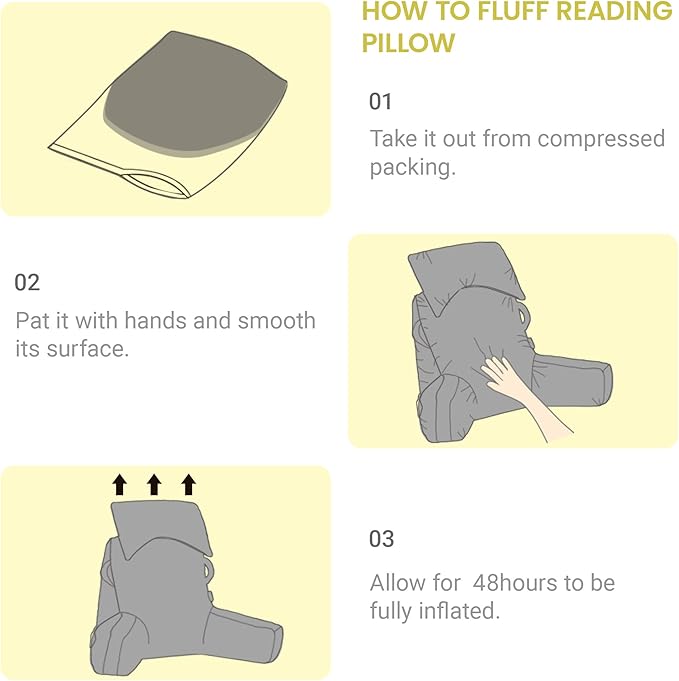 HOW TO FLUFF READING PILLOW

01

Take it out from compressed packing.

02

Pat it with hands and smooth its surface.

03

Allow for  48hours to be fully inflated.