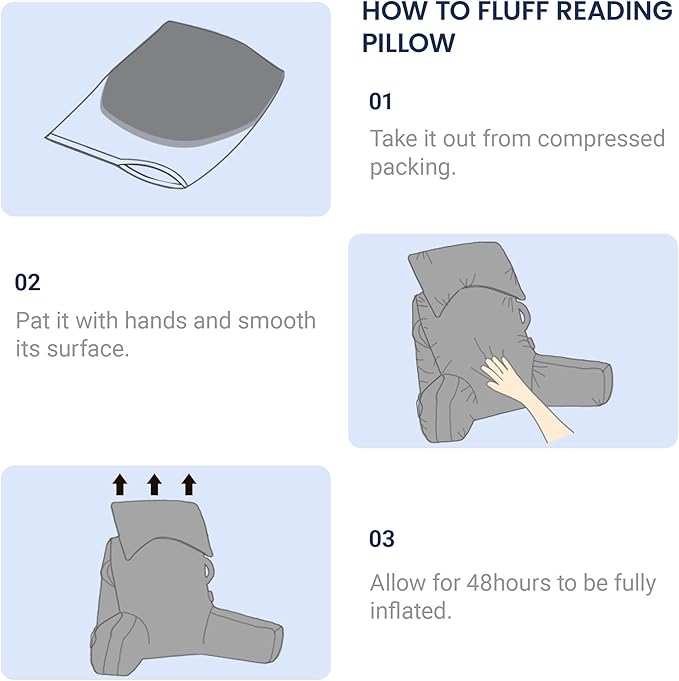 HOW TO FLUFF READING PILLOW

01

Take it out from compressed packing.

02

Pat it with hands and smooth its surface.

03

Allow for 48hours to be fully inflated.