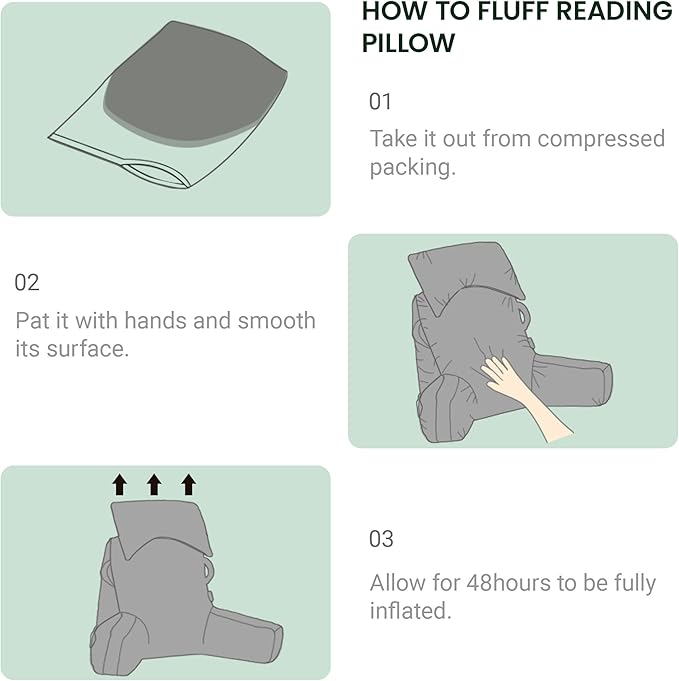 HOW TO FLUFF READING PILLOW

01

Take it out from compressed packing.

02

Pat it with hands and smooth its surface.

03

Allow for 48hours to be fully inflated.