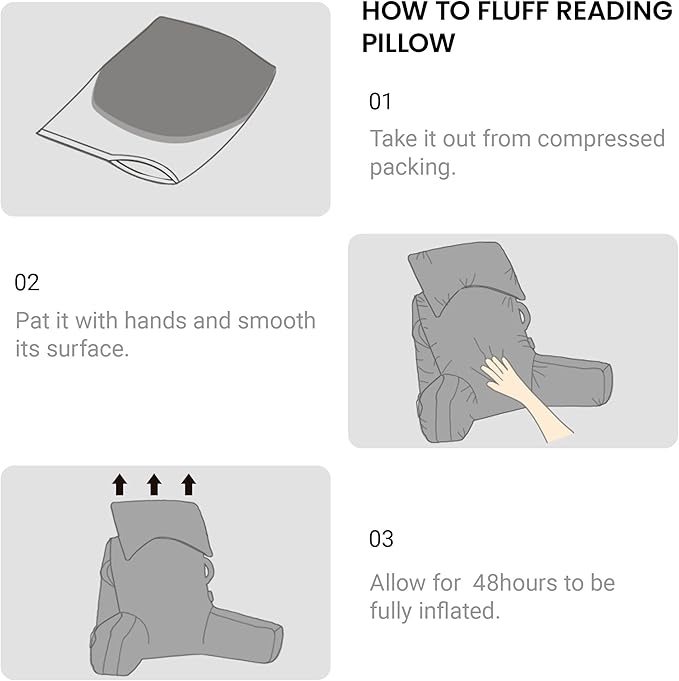 HOW TO FLUFF READING PILLOW

01

Take it out from compressed packing.

02

Pat it with hands and smooth its surface.

03

Allow for 48hours to be fully inflated.