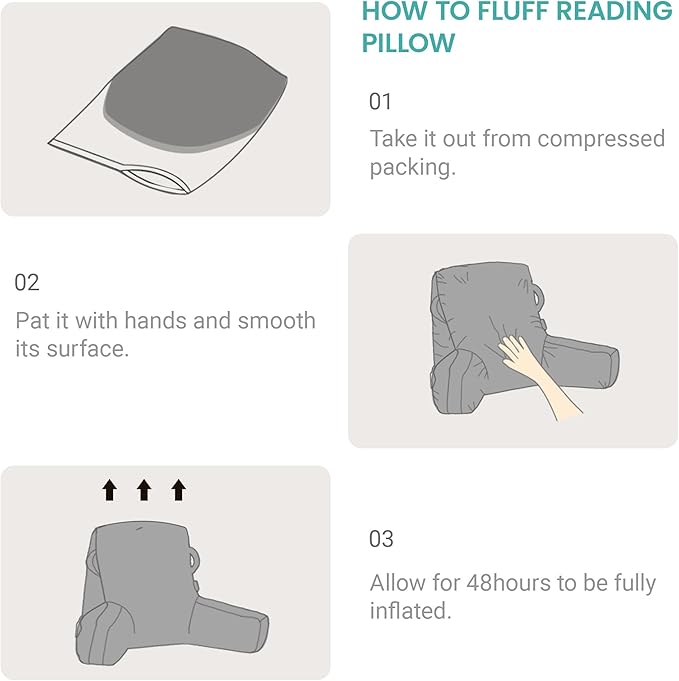 HOW TO FLUFF READING PILLOW

01

Take it out from compressed packing.

02

Pat it with hands and smooth its surface.

03

Allow for 48hours to be fully inflated.