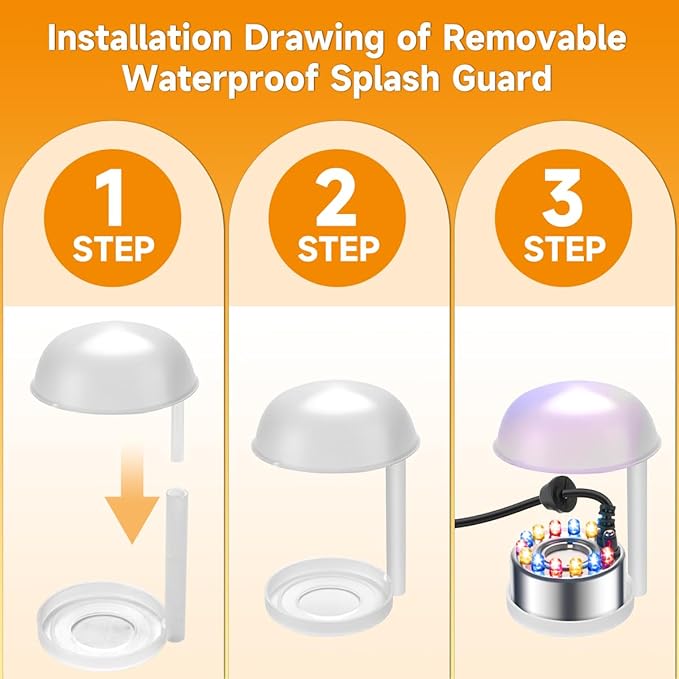 Installation Drawing of Removable Waterproof Splash Guard

1
STEP

2
STEP

3
STEP