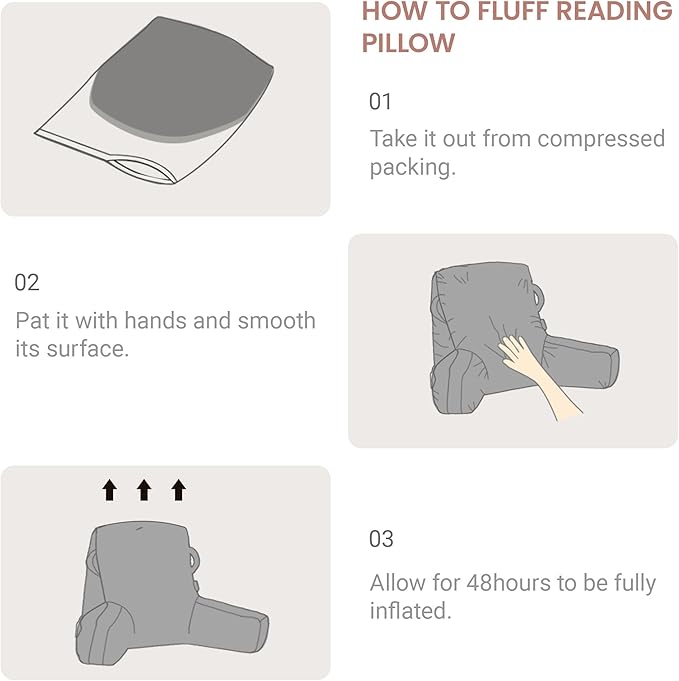 HOW TO FLUFF READING PILLOW

01

Take it out from compressed packing.

02

Pat it with hands and smooth its surface.

03

Allow for 48hours to be fully inflated.