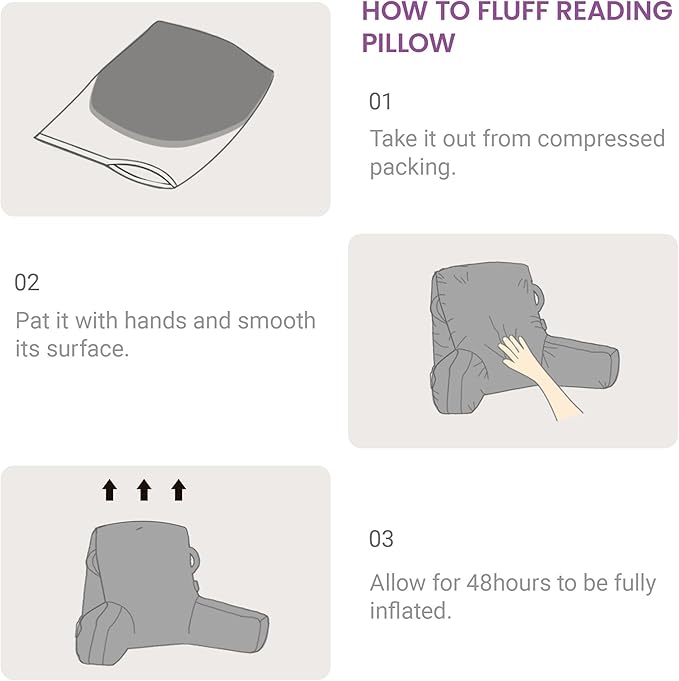 HOW TO FLUFF READING PILLOW

01

Take it out from compressed packing.

02

Pat it with hands and smooth its surface.

03

Allow for 48hours to be fully inflated.