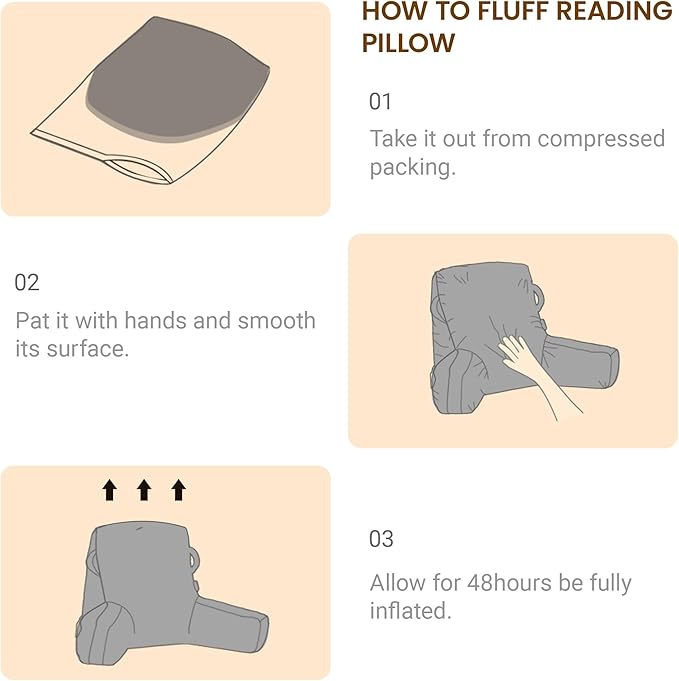 HOW TO FLUFF READING PILLOW

01

Take it out from compressed packing.

02

Pat it with hands and smooth its surface.

03

Allow for 48hours be fully inflated.