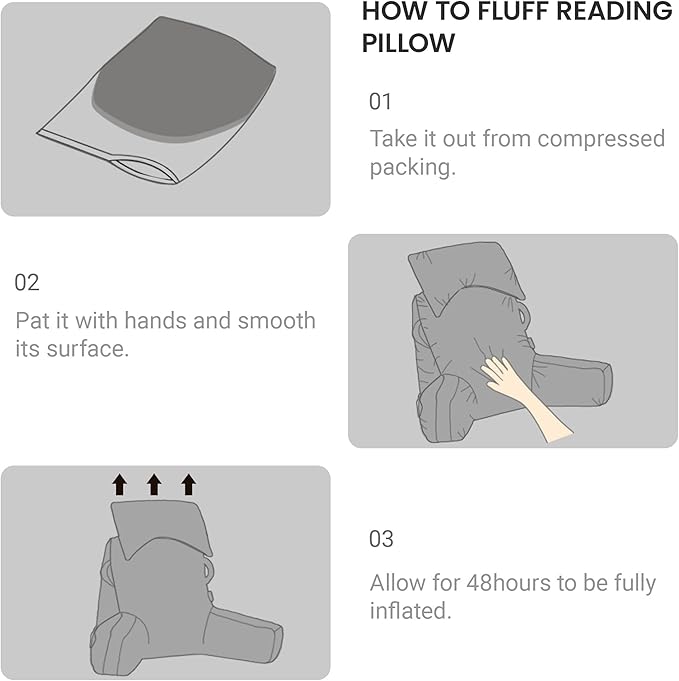 HOW TO FLUFF READING PILLOW

01

Take it out from compressed packing.

02

Pat it with hands and smooth its surface.

03

Allow for 48hours to be fully inflated.