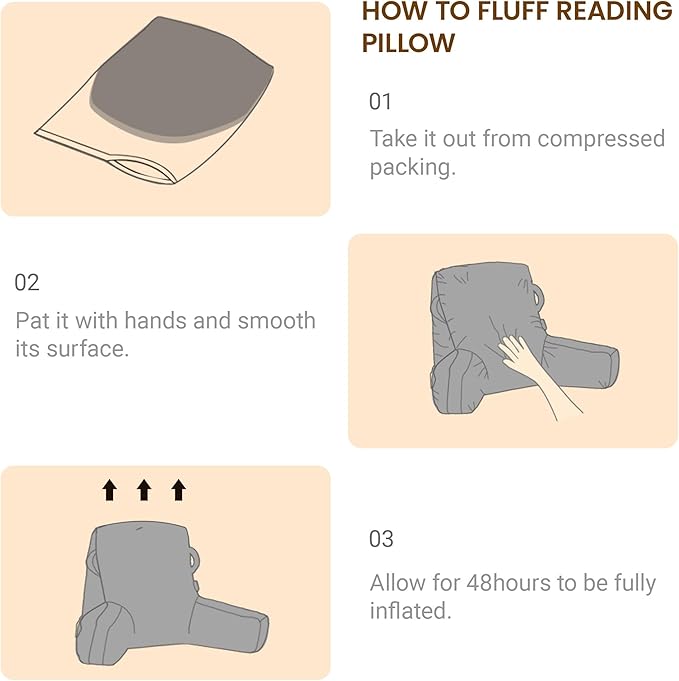 HOW TO FLUFF READING PILLOW

01

Take it out from compressed packing.

02

Pat it with hands and smooth its surface.

03

Allow for 48hours to be fully inflated.