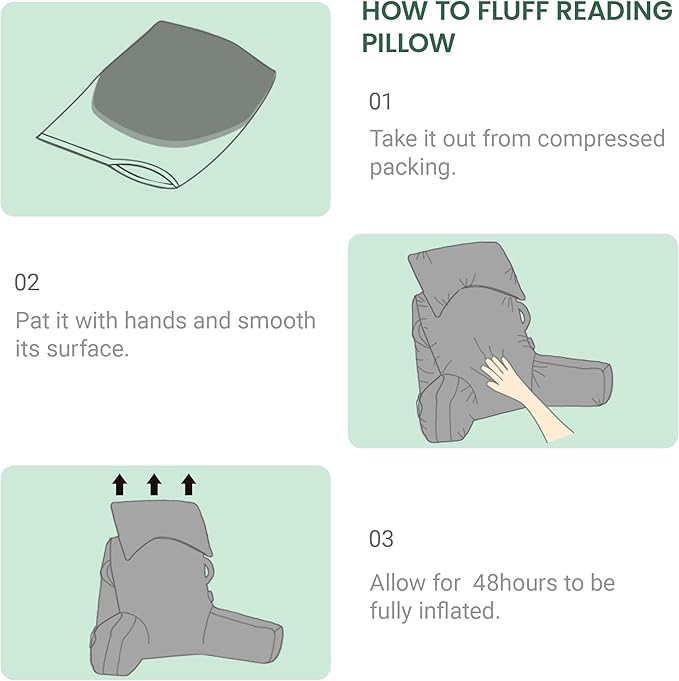 HOW TO FLUFF READING PILLOW

01

Take it out from compressed packing.

02

Pat it with hands and smooth its surface.

03

Allow for  48hours to be fully inflated.