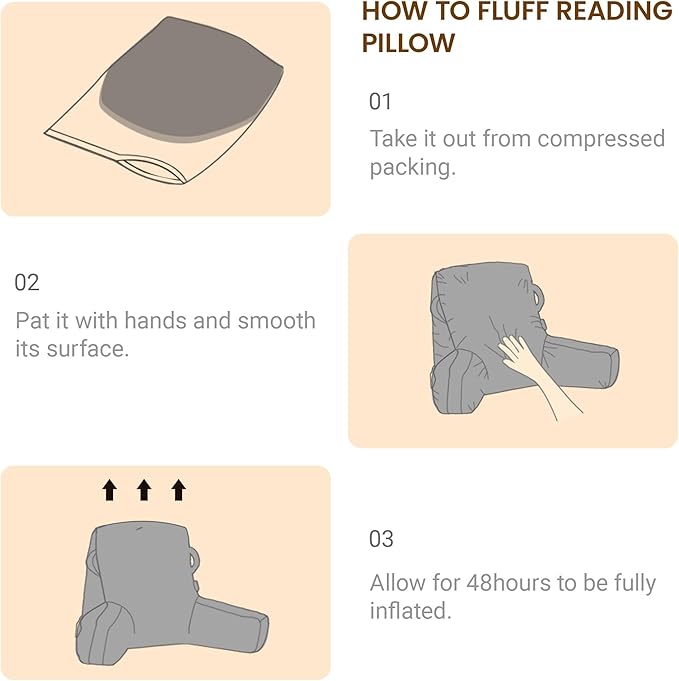 HOW TO FLUFF READING PILLOW

01

Take it out from compressed packing.

02

Pat it with hands and smooth its surface.

03

Allow for 48hours to be fully inflated.