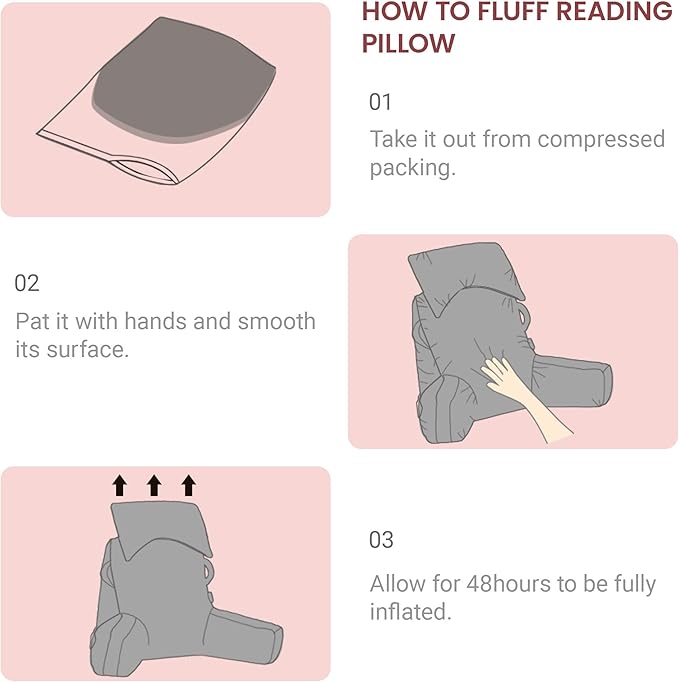 HOW TO FLUFF READING PILLOW

01

Take it out from compressed packing.

02

Pat it with hands and smooth its surface.

03

Allow for 48hours to be fully inflated.