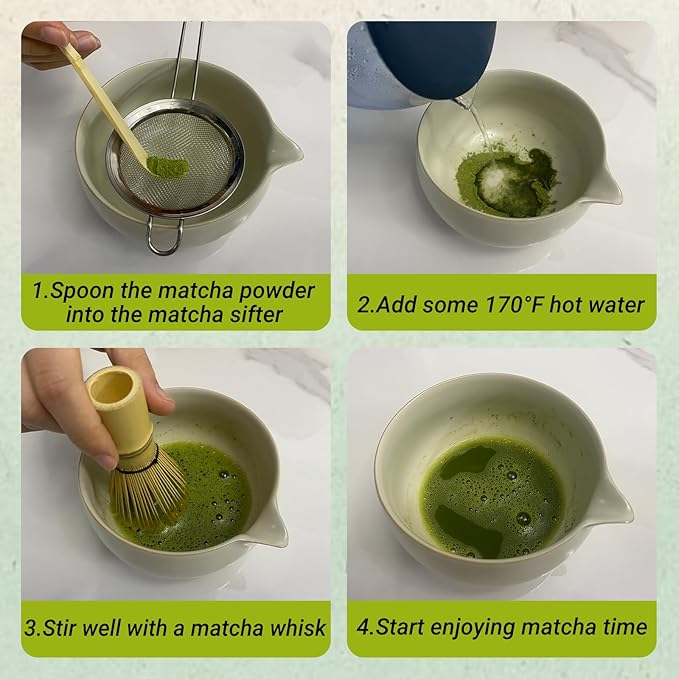 1.Spoon the matcha powder into the matcha sifter

2.Add some 170°F hot water

3.Stir well with a matcha whisk

4.Start enjoying matcha time