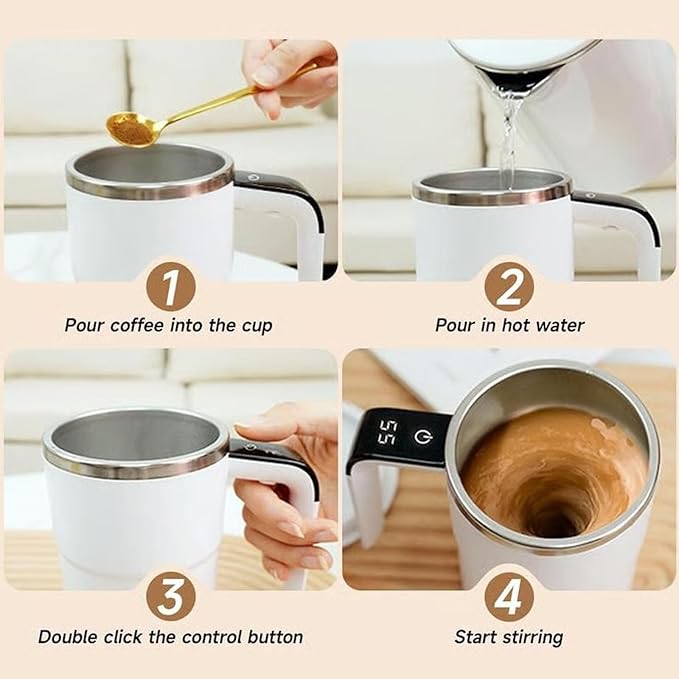 1
Pour coffee into the cup

2
Pour in hot water

3
Double click the control button

55

4
Start stirring