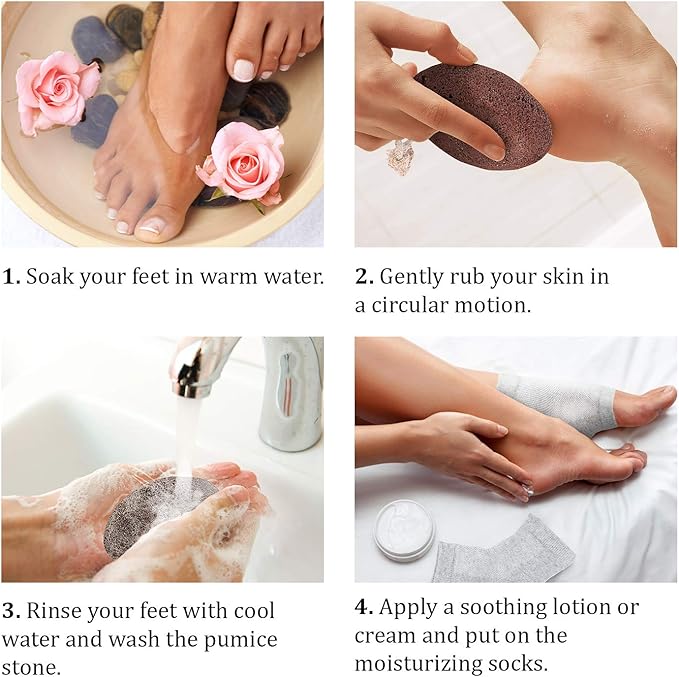 1. Soak your feet in warm water.

2. Gently rub your skin in a circular motion.

3. Rinse your feet with cool water and wash the pumice stone.

4. Apply a soothing lotion or cream and put on the moisturizing socks.