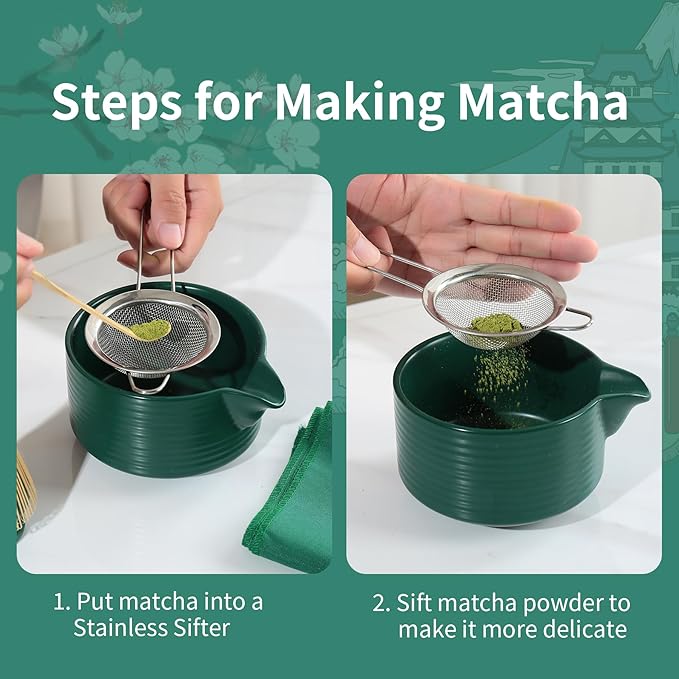 Steps for Making Matcha

1. Put matcha into a Stainless Sifter

2. Sift matcha powder to make it more delicate