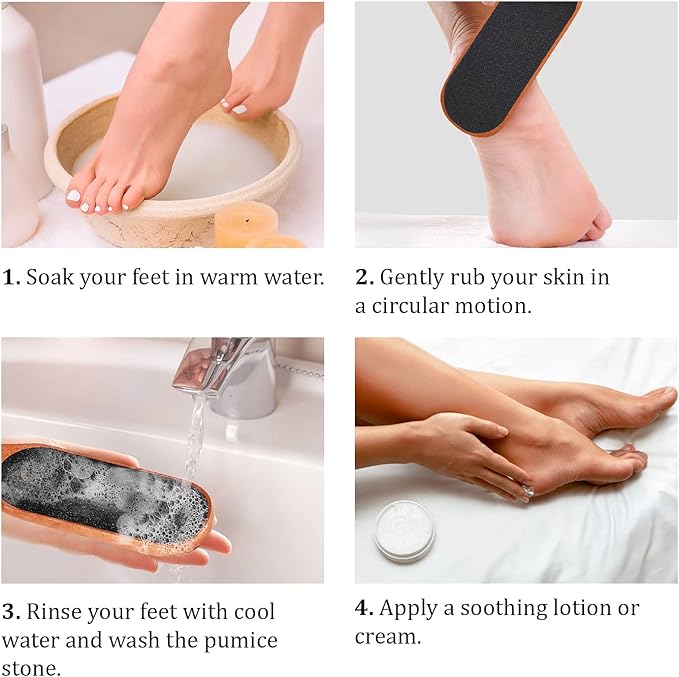 1. Soak your feet in warm water.

2. Gently rub your skin in a circular motion.

3. Rinse your feet with cool water and wash the pumice stone.

4. Apply a soothing lotion or cream.