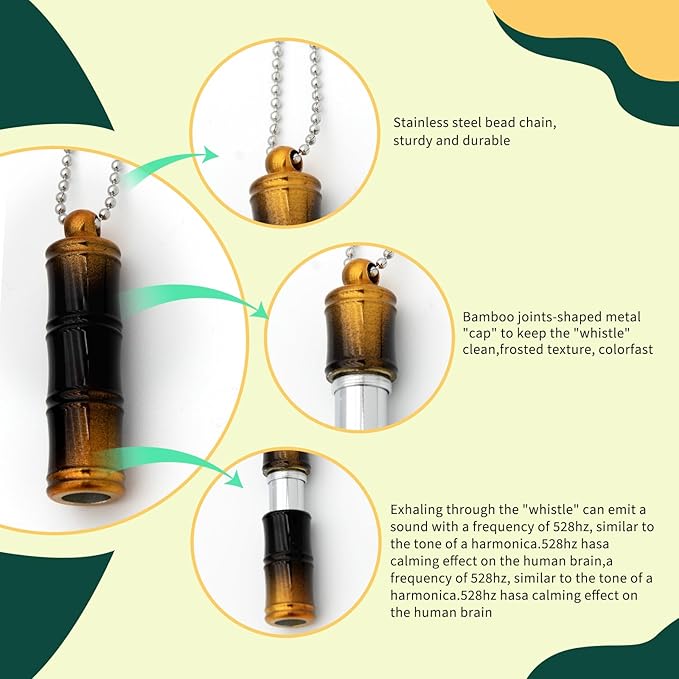 Stainless steel bead chain, sturdy and durable

Bamboo joints-shaped metal "cap" to keep the "whistle" clean,frosted texture, colorfast

Exhaling through the "whistle" can emit a sound with a frequency of 528hz, similar to the tone of a harmonica.528hz hasa calming effect on the human brain,a frequency of 528hz, similar to the tone of a harmonica.528hz hasa calming effect on the human brain