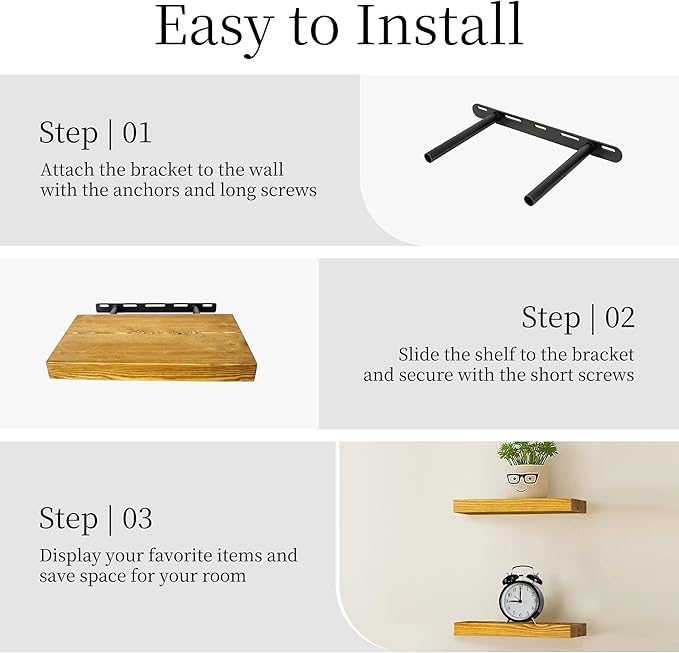 Easy to Install

Step | 01

Attach the bracket to the wall with the anchors and long screws

Step | 02

Slide the shelf to the bracket and secure with the short screws

Step | 03

Display your favorite items and save space for your room