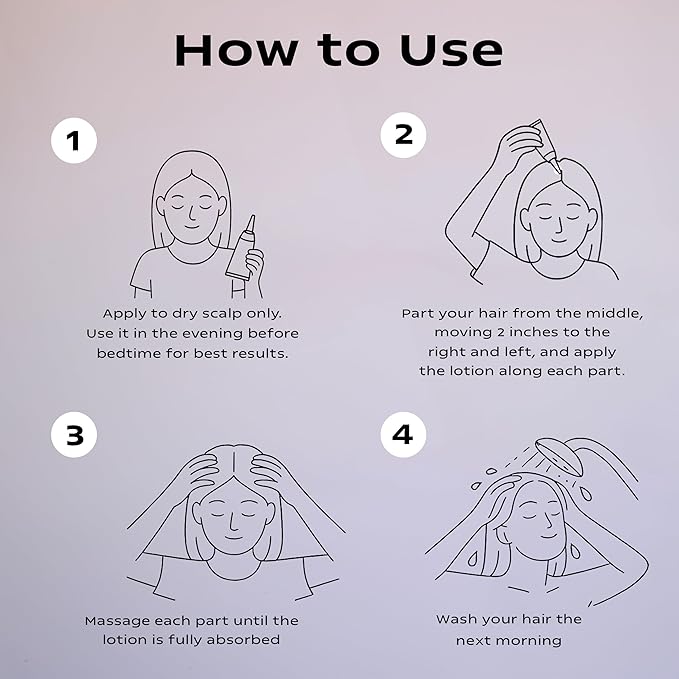 How to Use

1

Apply to dry scalp only. Use it in the evening before bedtime for best results.

2

Part your hair from the middle, moving 2 inches to the right and left, and apply the lotion along each part.

3

Massage each part until the lotion is fully absorbed

4

Wash your hair the next morning