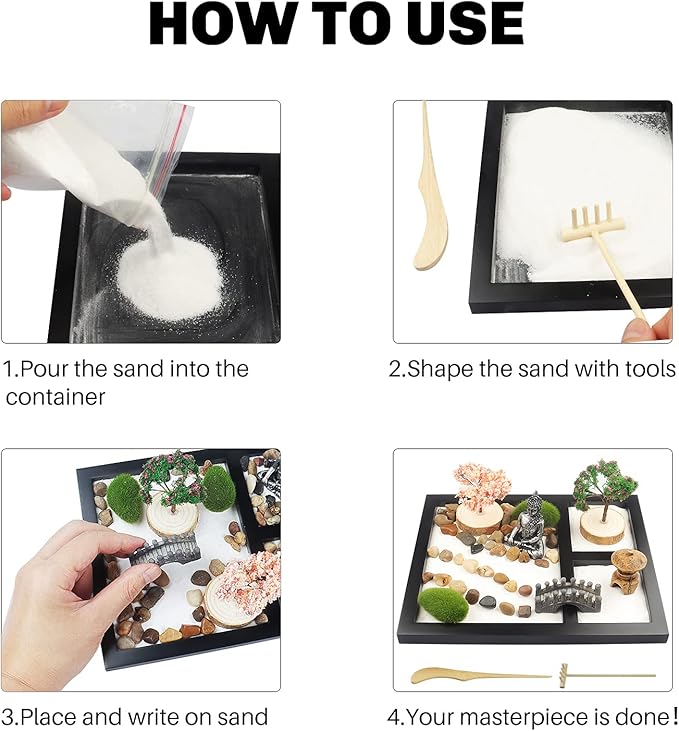 HOW TO USE

1.Pour the sand into the container

2.Shape the sand with tools

3.Place and write on sand

4.Your masterpiece is done!