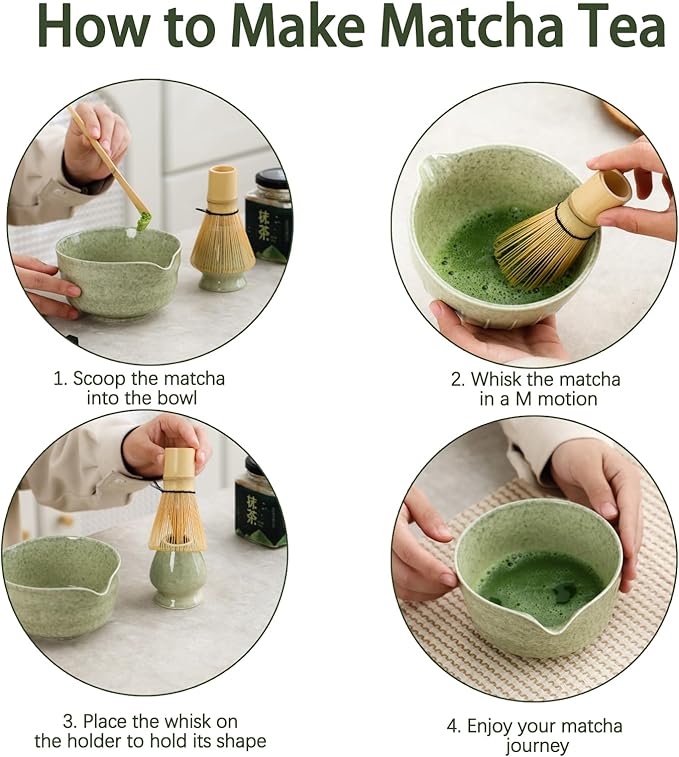 How to Make Matcha Tea

抹茶

1. Scoop the matcha into the bowl

2. Whisk the matcha in a M motion

抹茶

3. Place the whisk on the holder to hold its shape

4. Enjoy your matcha journey