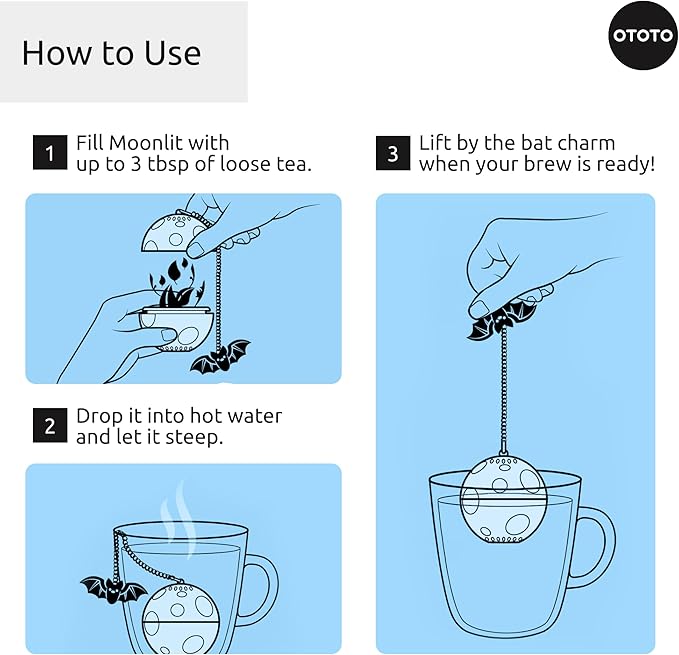 How to Use

OTOTO

1 Fill Moonlit with up to 3 tbsp of loose tea.

2 Drop it into hot water and let it steep.

3 Lift by the bat charm when your brew is ready!