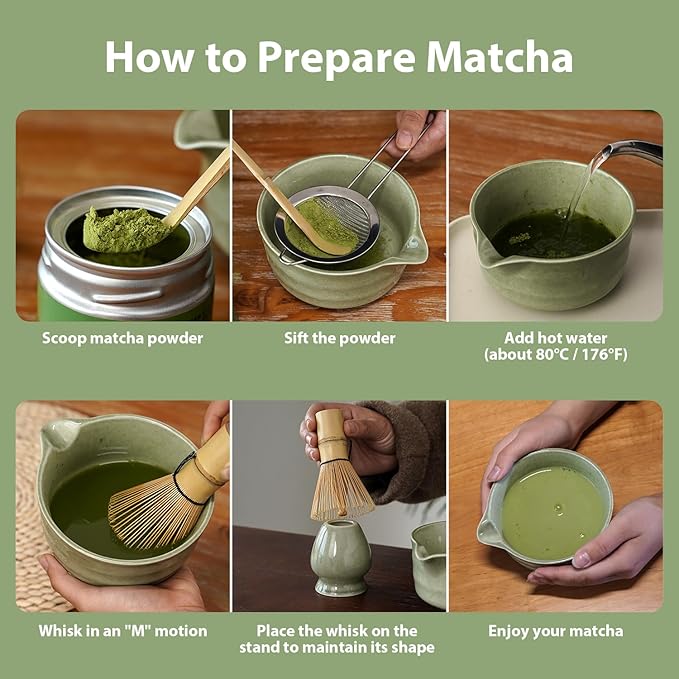 How to Prepare Matcha

Scoop matcha powder

Sift the powder

Add hot water (about 80°C / 176°F)

Whisk in an "M" motion

Place the whisk on the stand to maintain its shape

Enjoy your matcha