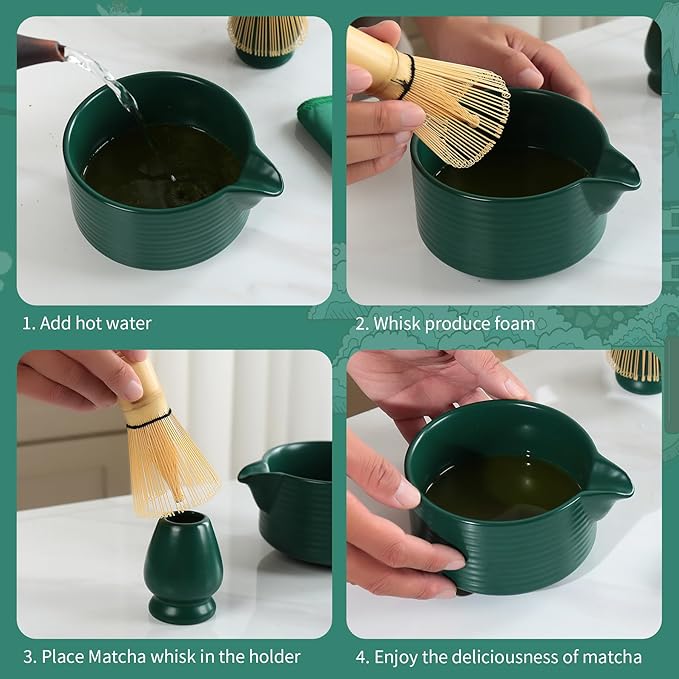 1. Add hot water

2. Whisk produce foam

3. Place Matcha whisk in the holder

4. Enjoy the deliciousness of matcha