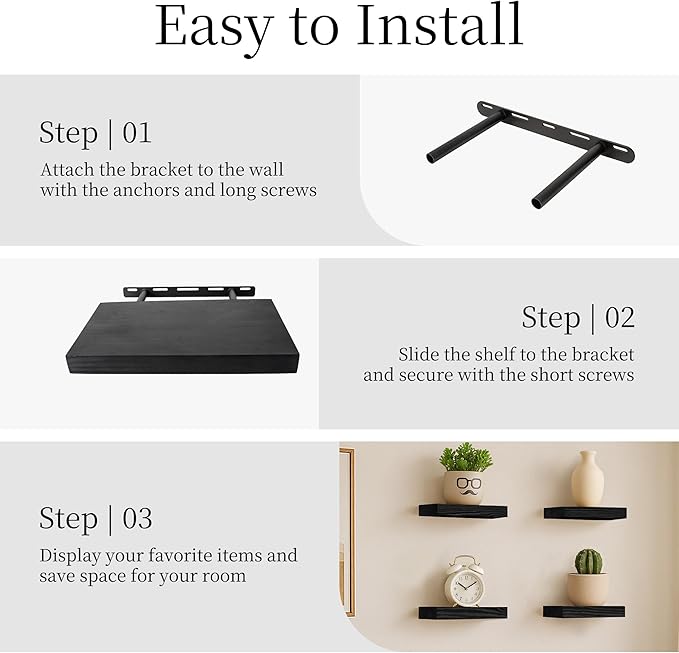 Easy to Install

Step | 01

Attach the bracket to the wall with the anchors and long screws

Step | 02

Slide the shelf to the bracket and secure with the short screws

Step | 03

Display your favorite items and save space for your room