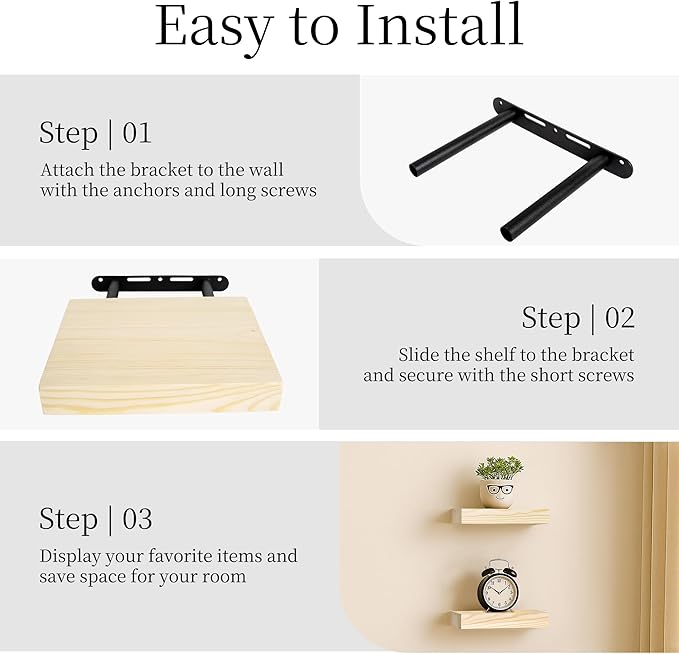 Easy to Install

Step | 01

Attach the bracket to the wall with the anchors and long screws

Step | 02

Slide the shelf to the bracket and secure with the short screws

Step | 03

Display your favorite items and save space for your room