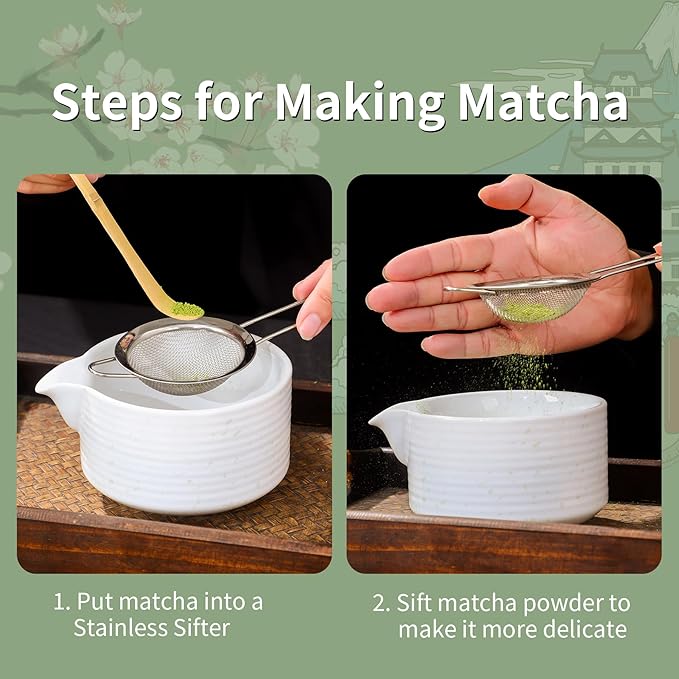 Steps for Making Matcha

1. Put matcha into a Stainless Sifter

2. Sift matcha powder to make it more delicate