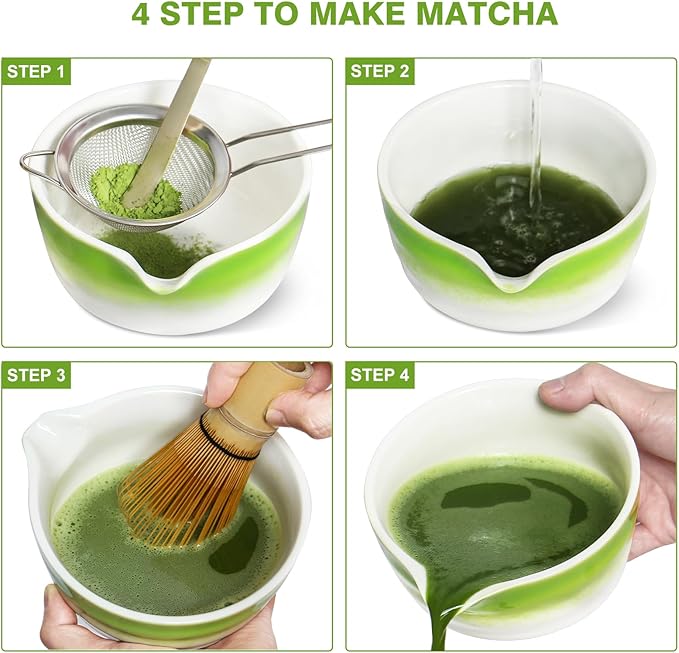 4 STEP TO MAKE MATCHA

STEP 1

STEP 2

STEP 3

STEP 4