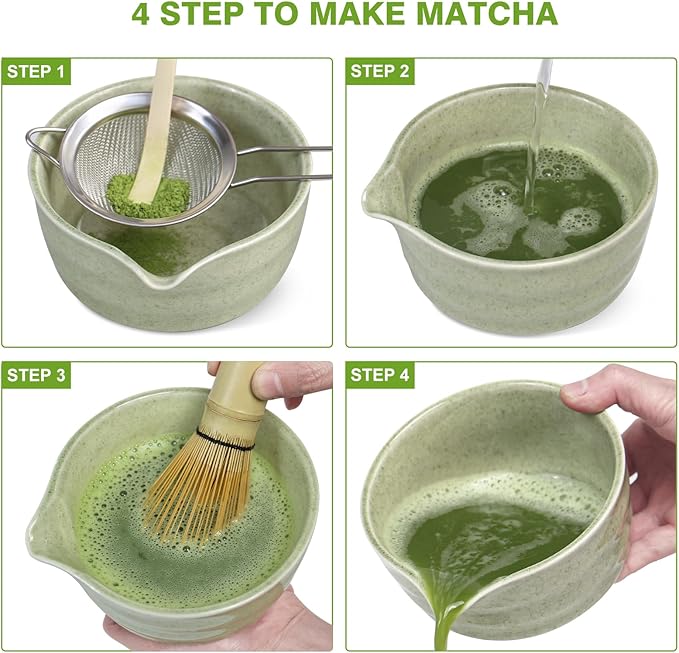 4 STEP TO MAKE MATCHA

STEP 1

STEP 2

STEP 3

STEP 4