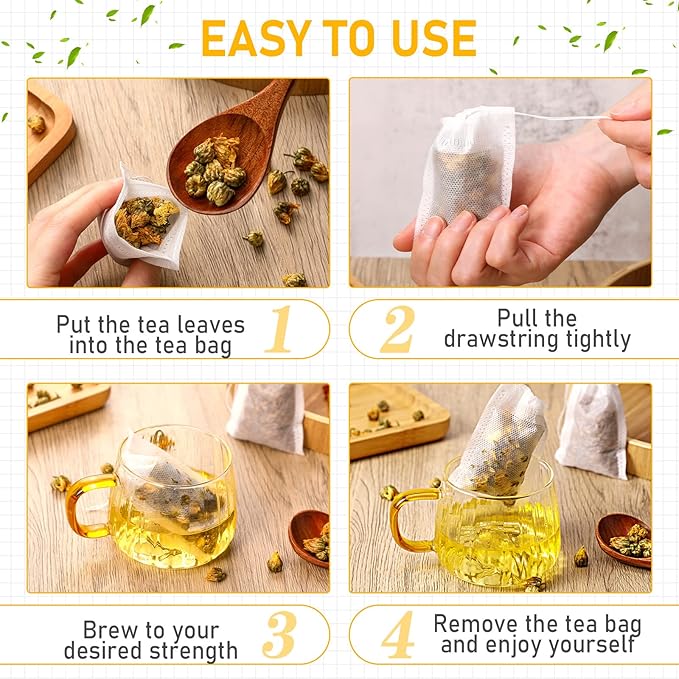 EASY TO USE

Put the tea leaves into the tea bag 1

2 Pull the drawstring tightly

Brew to your desired strength 3

4 Remove the tea bag and enjoy yourself