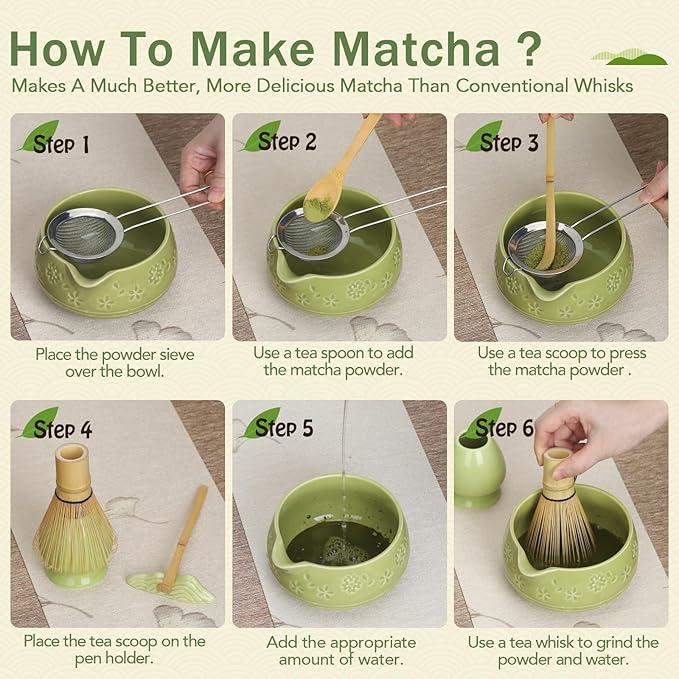 How To Make Matcha ?
Makes A Much Better, More Delicious Matcha Than Conventional Whisks

Step 1
Place the powder sieve over the bowl.

Step 2
Use a tea spoon to add the matcha powder.

Step 3
Use a tea scoop to press the matcha powder .

Step 4
Place the tea scoop on the pen holder.

Step 5
Add the appropriate amount of water.

Step 6
Use a tea whisk to grind the powder and water.