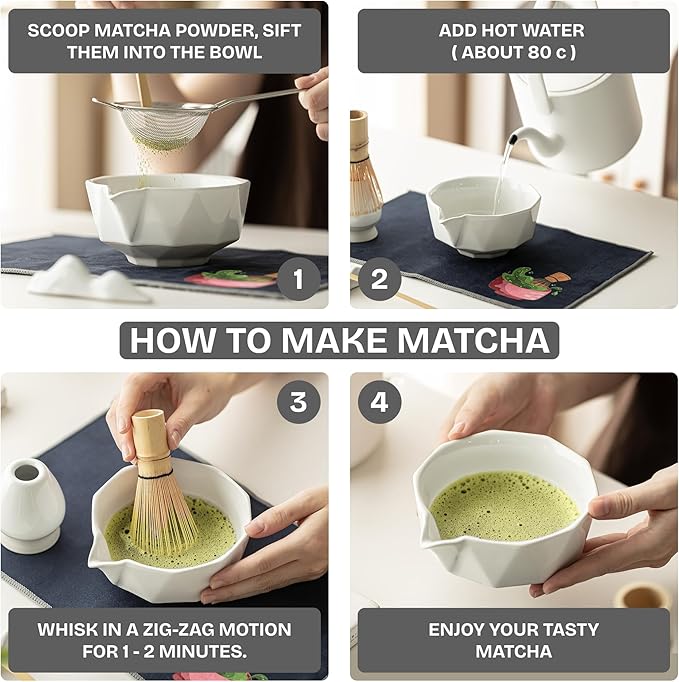 SCOOP MATCHA POWDER, SIFT THEM INTO THE BOWL

1

ADD HOT WATER
( ABOUT 80 c )

2

HOW TO MAKE MATCHA

3

WHISK IN A ZIG-ZAG MOTION FOR 1 - 2 MINUTES.

4

ENJOY YOUR TASTY MATCHA