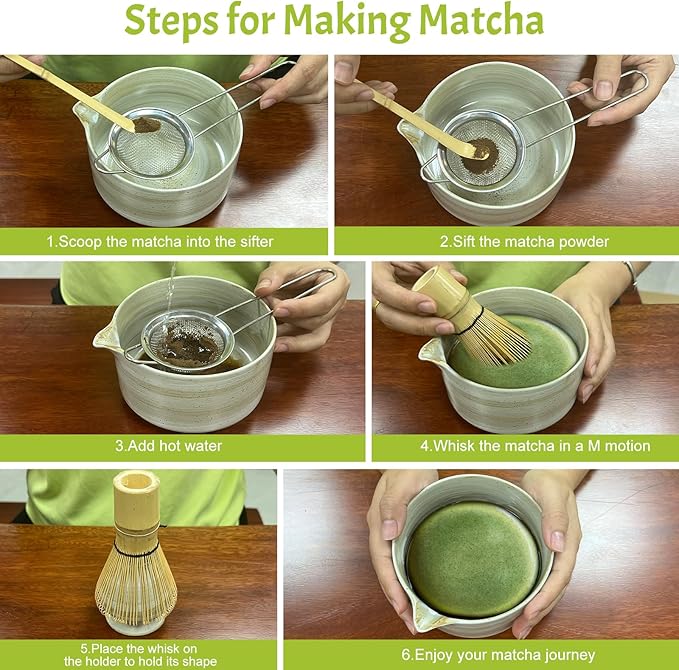 Steps for Making Matcha

1.Scoop the matcha into the sifter

2.Sift the matcha powder

3.Add hot water

4.Whisk the matcha in a M motion

5.Place the whisk on the holder to hold its shape

6.Enjoy your matcha journey