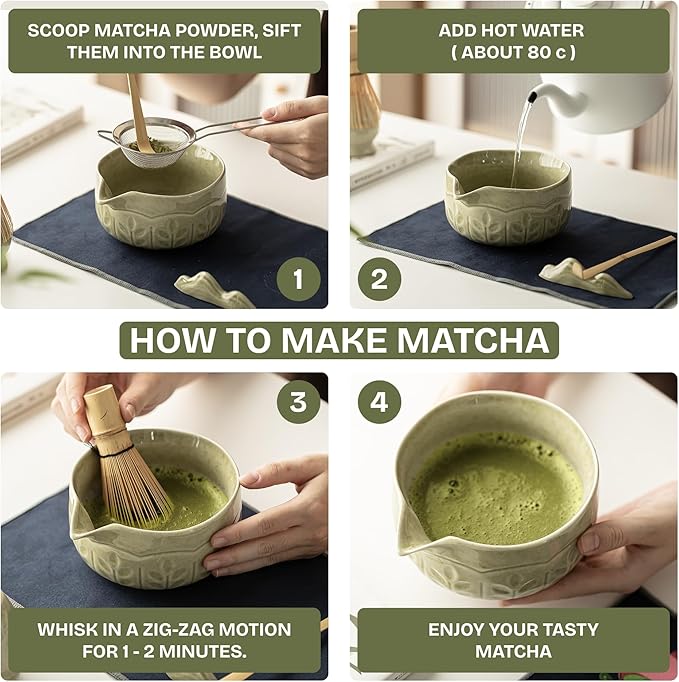 SCOOP MATCHA POWDER, SIFT THEM INTO THE BOWL

1

ADD HOT WATER ( ABOUT 80 c )

2

HOW TO MAKE MATCHA

3

WHISK IN A ZIG-ZAG MOTION FOR 1 - 2 MINUTES.

4

ENJOY YOUR TASTY MATCHA