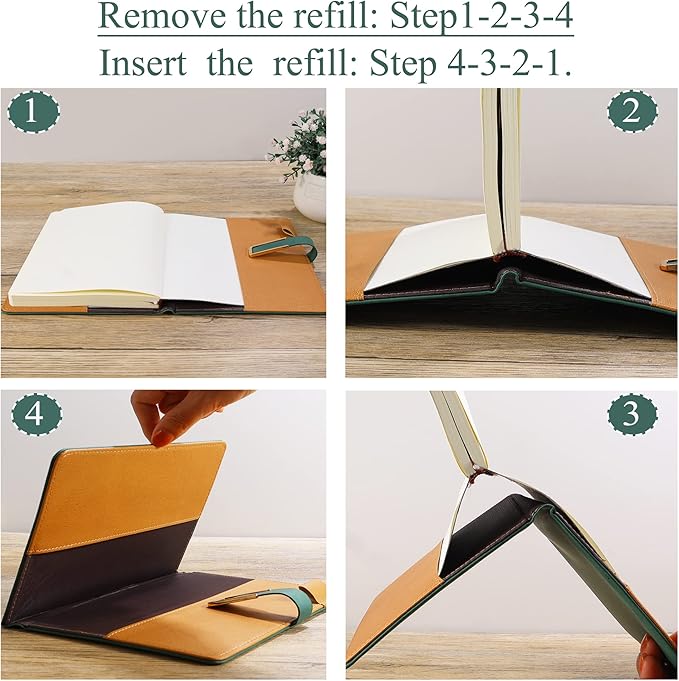 Remove the refill: Step1-2-3-4
Insert the refill: Step 4-3-2-1.

1

2

4

3