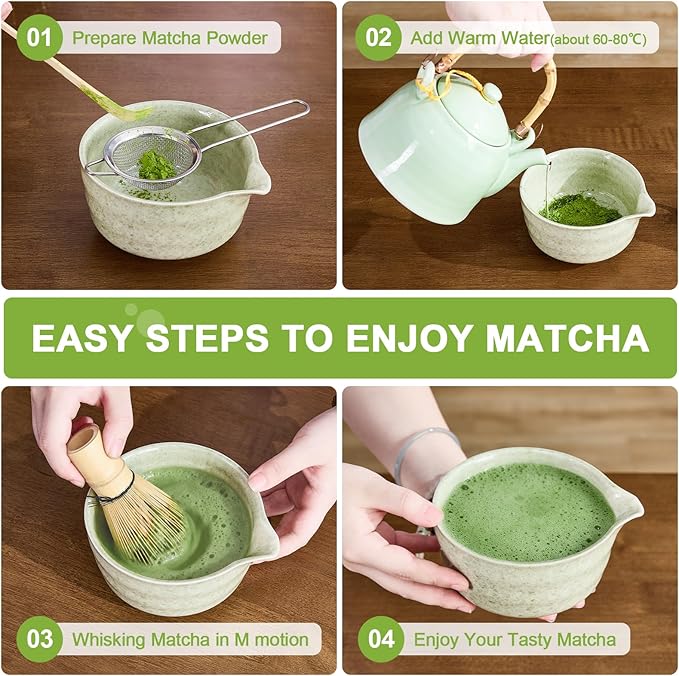 01 Prepare Matcha Powder

02 Add Warm Water(about 60-80℃)

EASY STEPS TO ENJOY MATCHA

03 Whisking Matcha in M motion

04 Enjoy Your Tasty Matcha